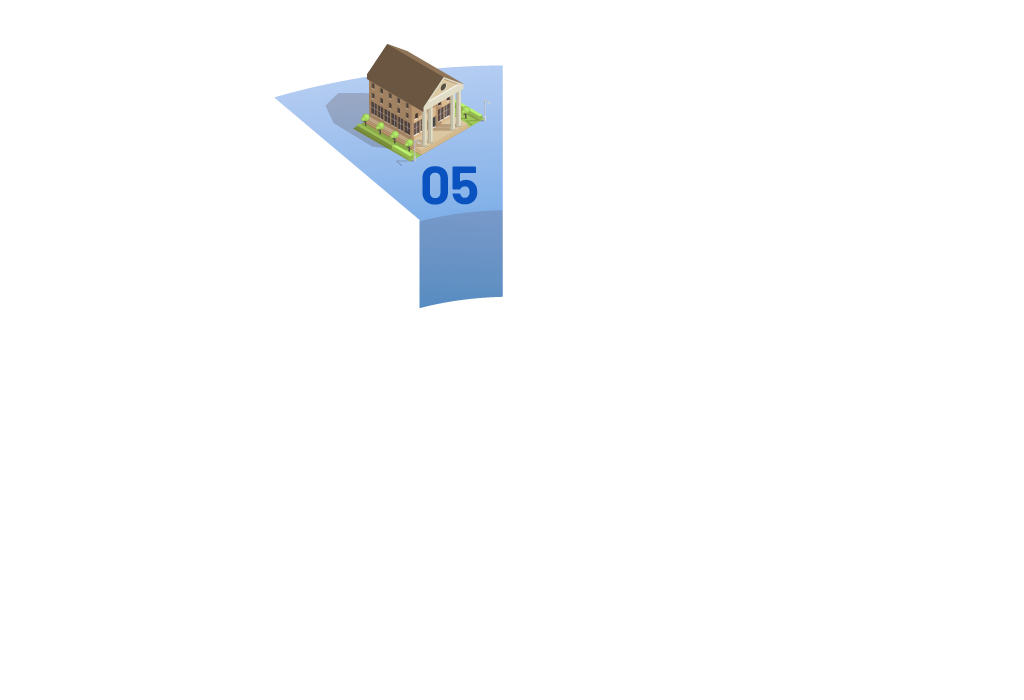 05