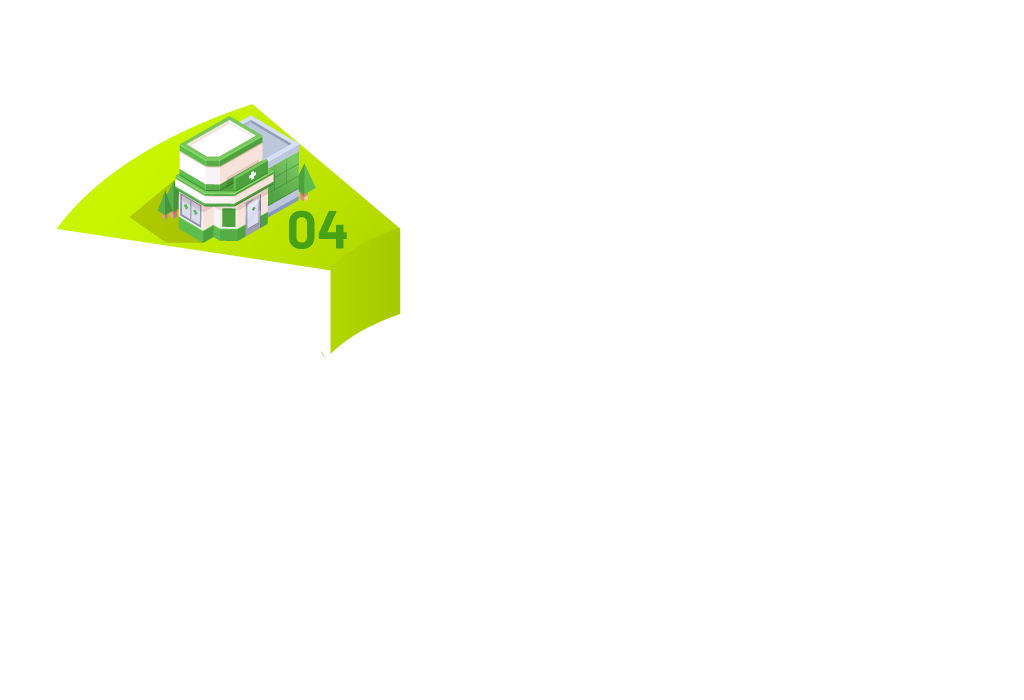 04