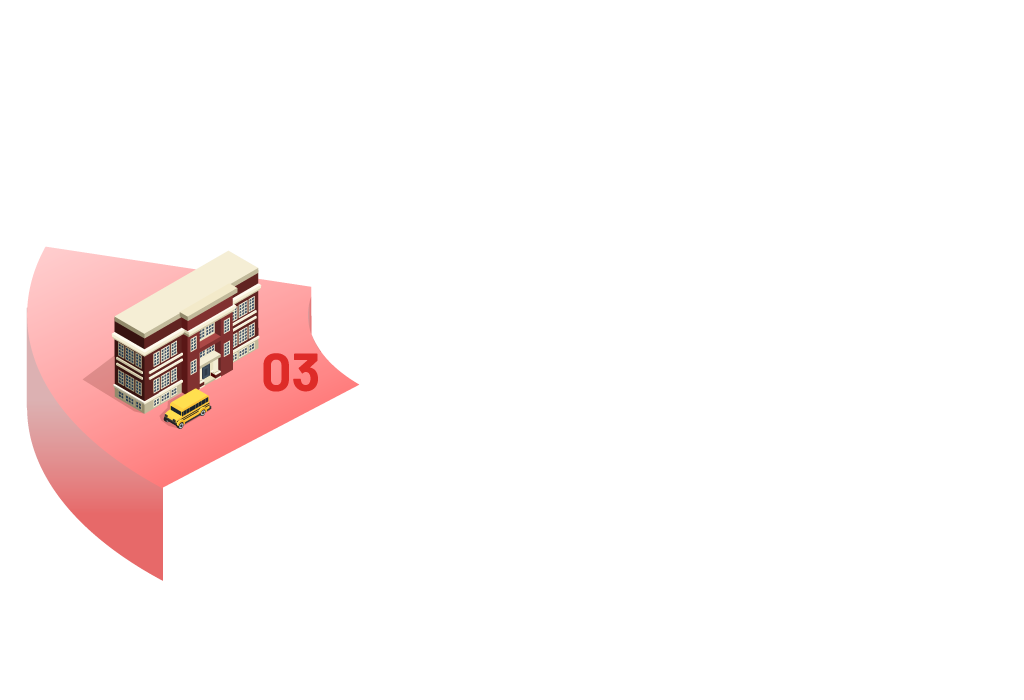 03