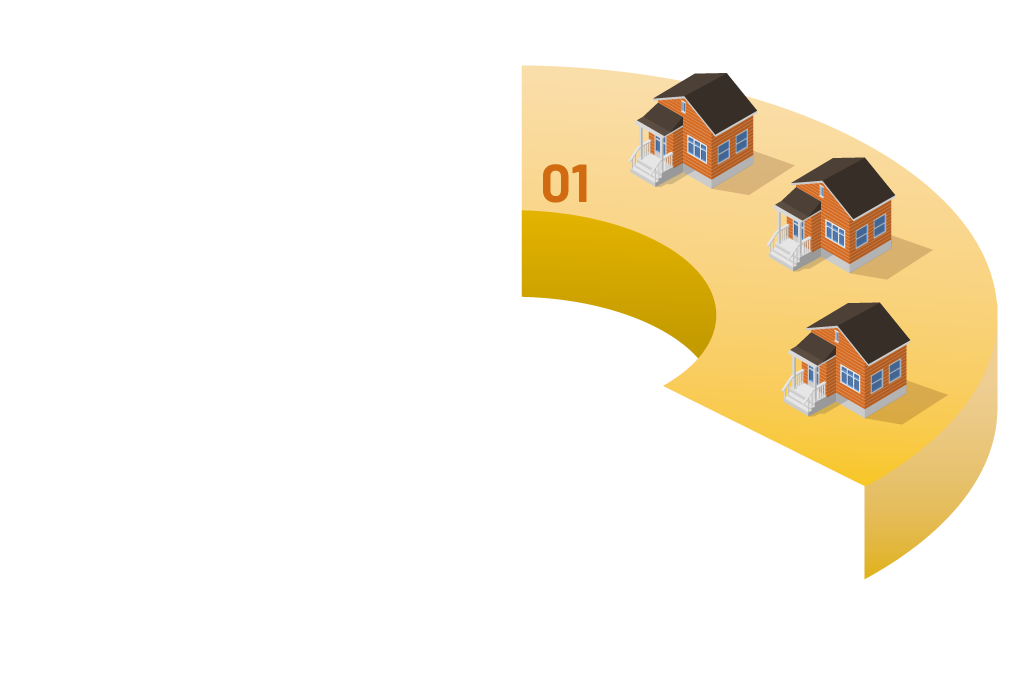 01